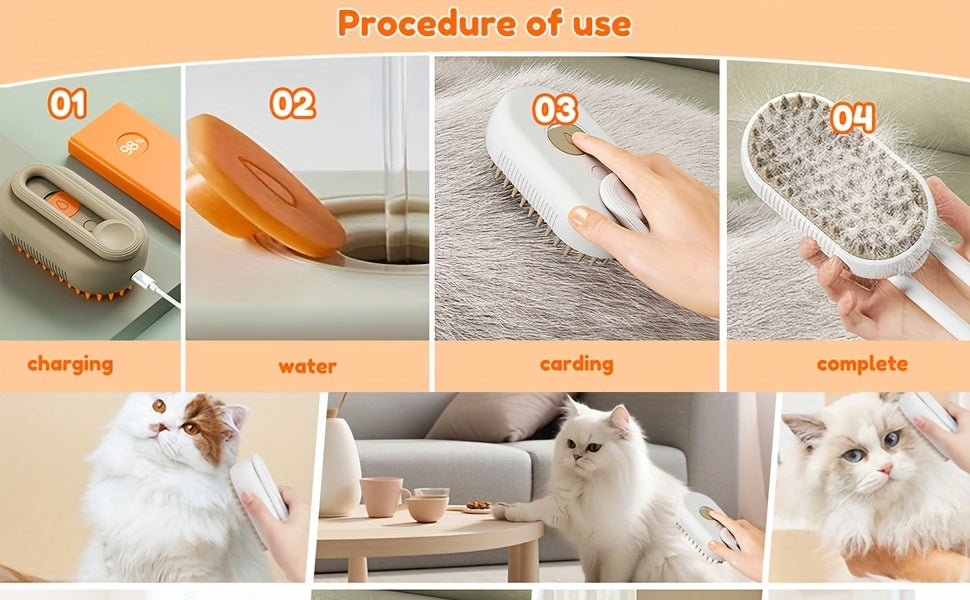 Procedure of use

01

98%

charging

02

water

03

carding

04

complete