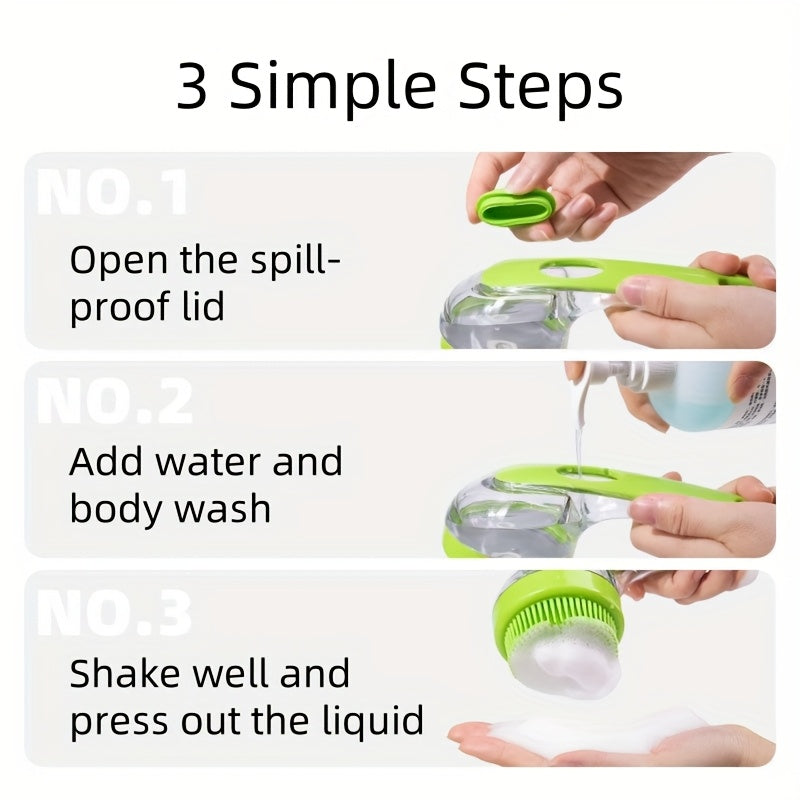 3 Simple Steps

NO.1

Open the spill-proof lid

NO.2

Add water and body wash

NO.3

Shake well and press out the liquid